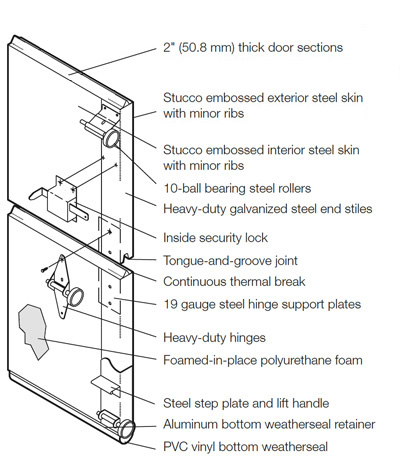 2" (50.8 mm) thick door sections

Stucco embossed exterior steel skin with minor ribs

Stucco embossed interior steel skin with minor ribs

10-ball bearing steel rollers

Heavy-duty galvanized steel end stiles

Inside security lock

Tongue-and-groove joint

Continuous thermal break

19 gauge steel hinge support plates

Heavy-duty hinges

Foamed-in-place polyurethane foam

Steel step plate and lift handle

Aluminum bottom weatherseal retainer

PVC vinyl bottom weatherseal