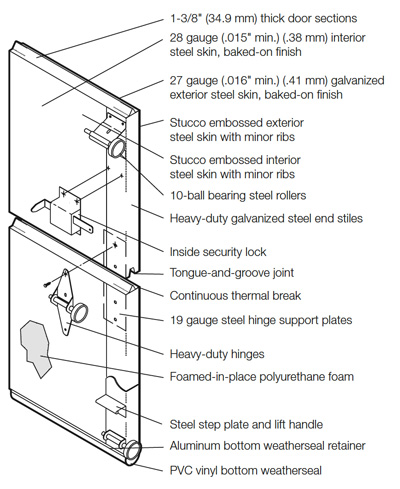 1-3/8" (34.9 mm) thick door sections
28 gauge (.015" min.) (.38 mm) interior steel skin, baked-on finish
27 gauge (.016" min.) (.41 mm) galvanized exterior steel skin, baked-on finish
Stucco embossed exterior steel skin with minor ribs
Stucco embossed interior steel skin with minor ribs
10-ball bearing steel rollers
Heavy-duty galvanized steel end stiles
Inside security lock
Tongue-and-groove joint
Continuous thermal break
19 gauge steel hinge support plates
Heavy-duty hinges
Foamed-in-place polyurethane foam
Steel step plate and lift handle
Aluminum bottom weatherseal retainer
PVC vinyl bottom weatherseal